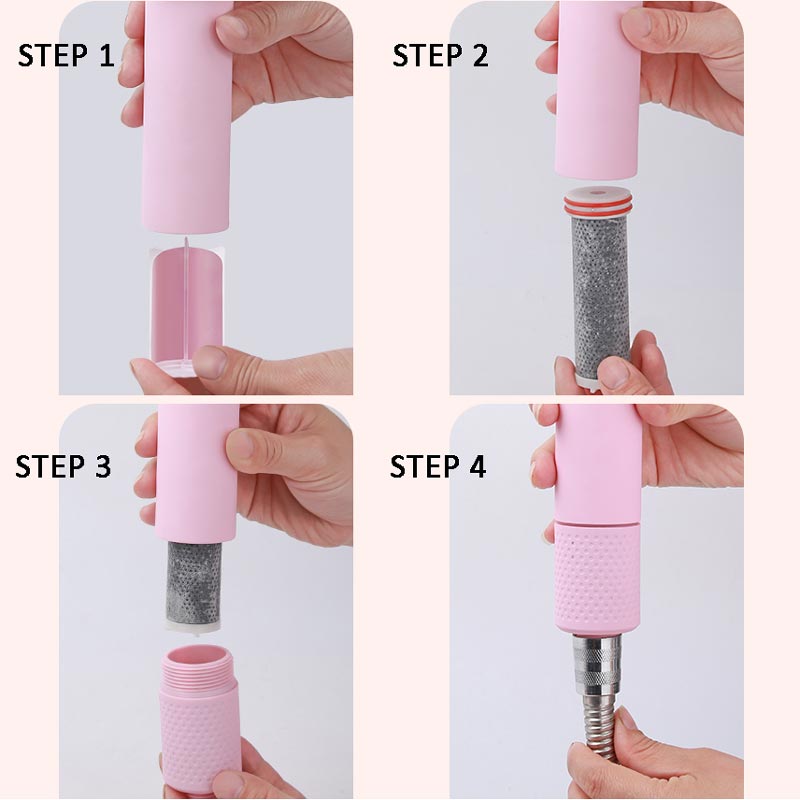 STEP 1

STEP 2

STEP 3

STEP 4