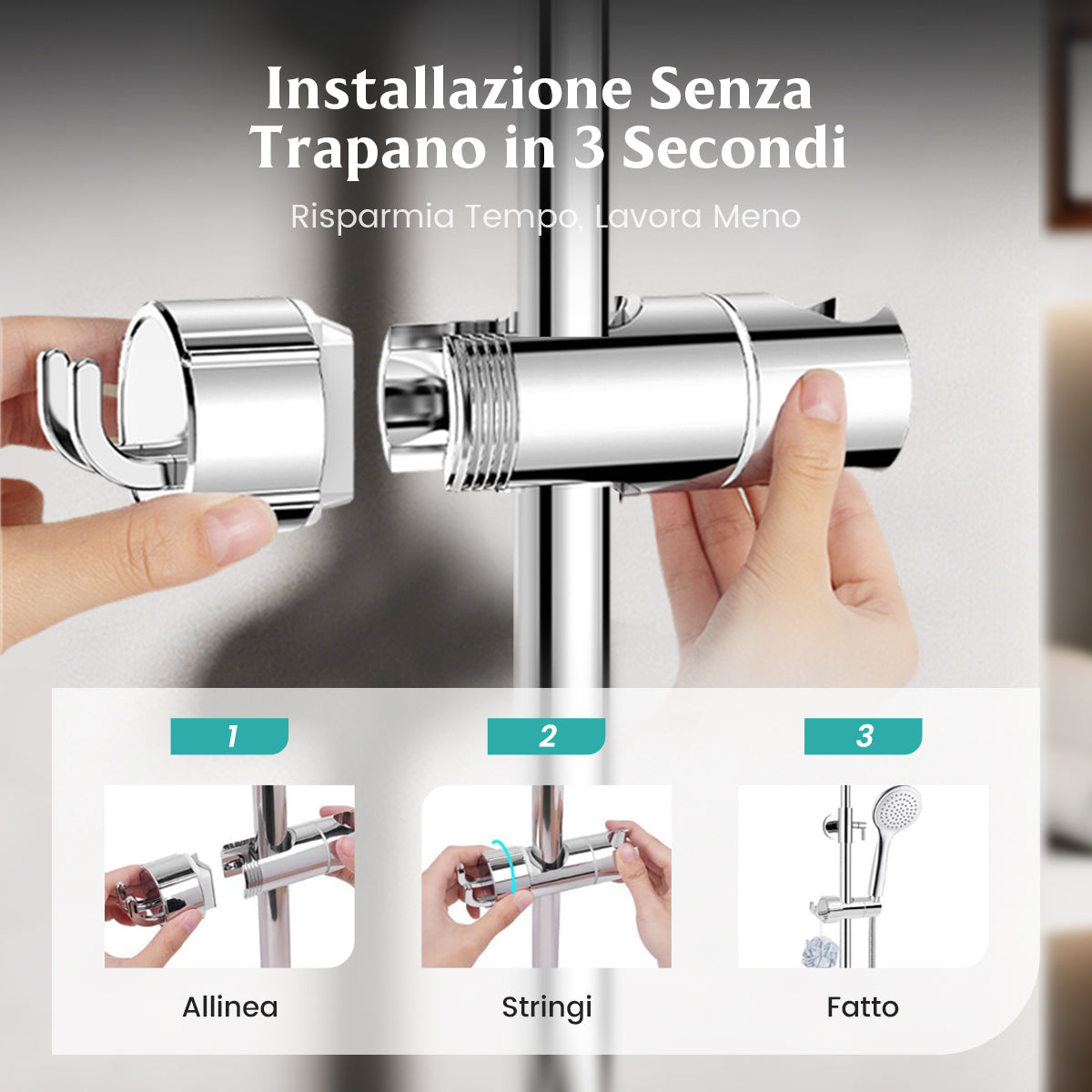 Installazione Senza Trapano in 3 Secondi

Risparmia Tempo, Lavora Meno

1

Allinea

2

Stringi

3

Fatto