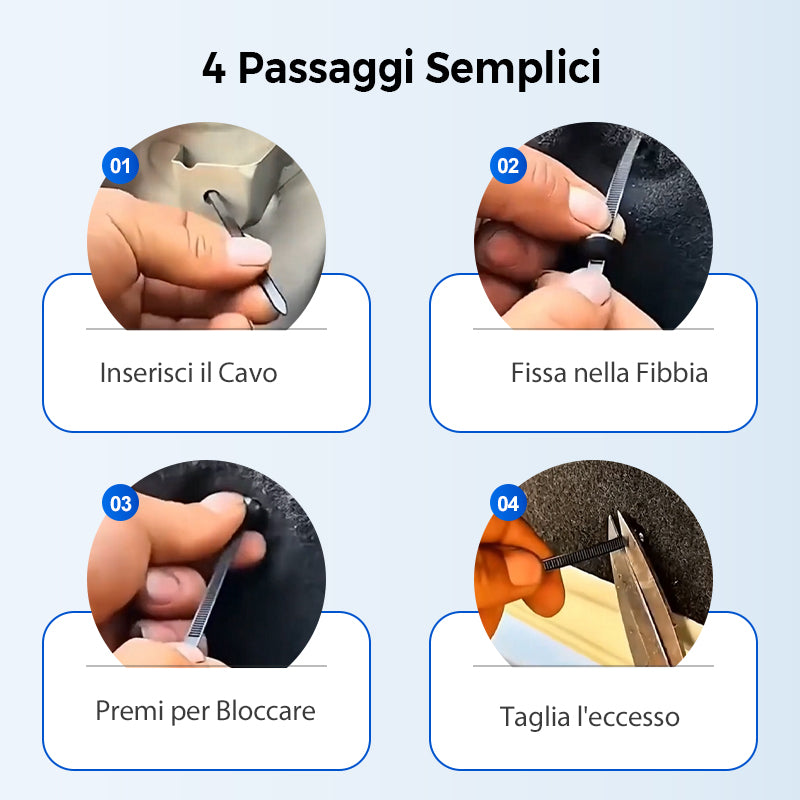 4 Passaggi Semplici

01

Inserisci il Cavo

02

Fissa nella Fibbia

03

Premi per Bloccare

04

Taglia l'eccesso