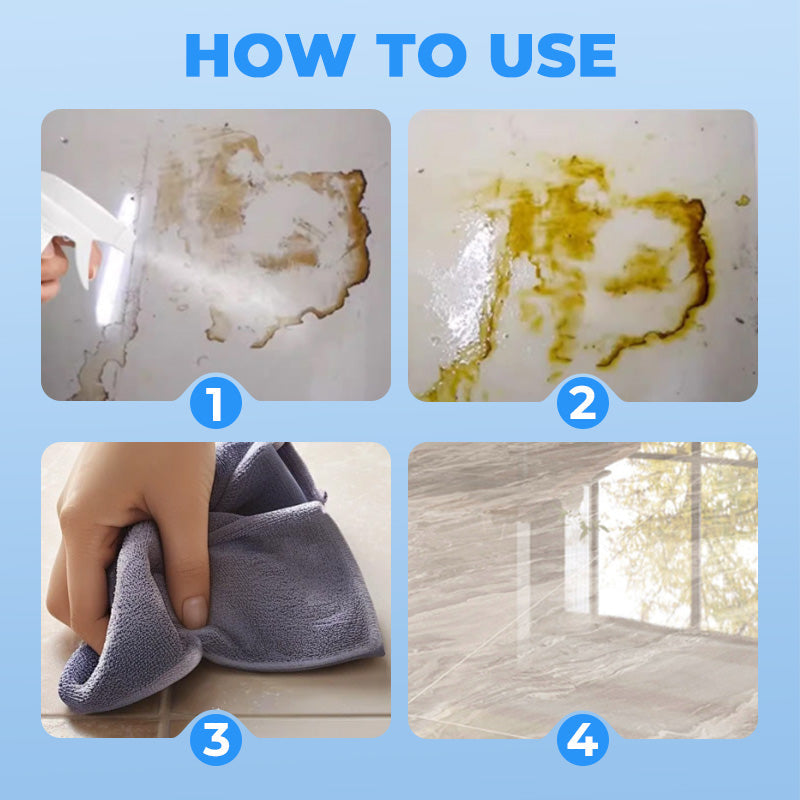 HOW TO USE

1

2

3

4